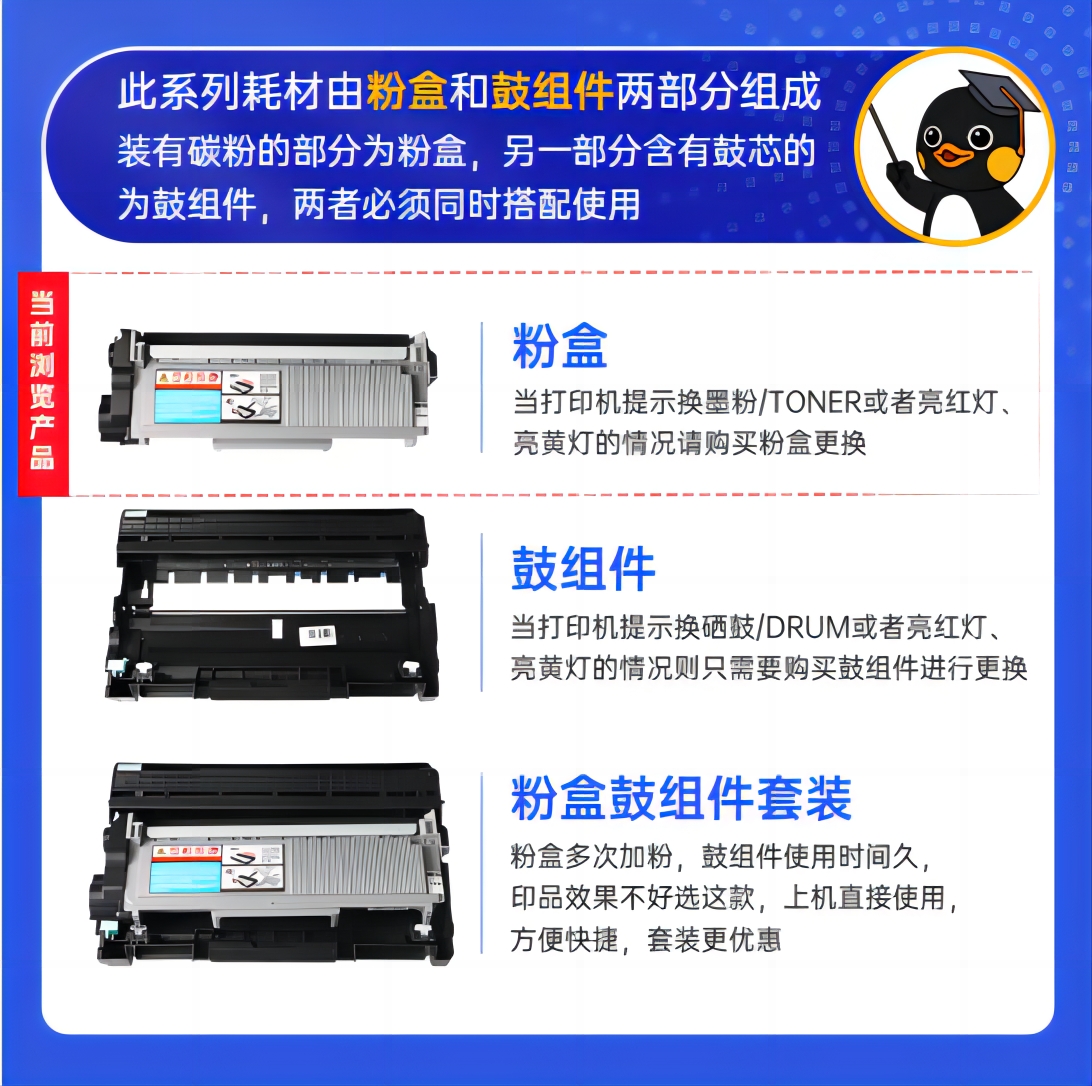 此系列耗材由粉盒和鼓组件两部分组成
装有碳粉的部分为粉盒，另一部分含有鼓芯的为鼓组件，两者必须同时搭配使用

当前浏览产品

粉盒
当打印机提示换墨粉/TONER或者亮红灯、亮黄灯的情况请购买粉盒更换

鼓组件
当打印机提示换硒鼓/DRUM或者亮红灯、亮黄灯的情况则只需要购买鼓组件进行更换

粉盒鼓组件套装
粉盒多次加粉，鼓组件使用时间久，印品效果不好选这款，上机直接使用，方便快捷，套装更优惠